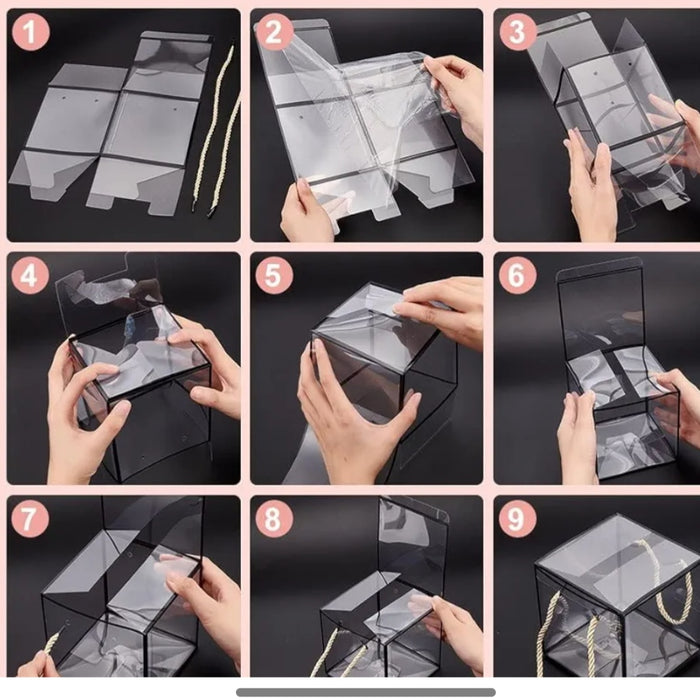 1
2
3
4
5
6
7
8
9