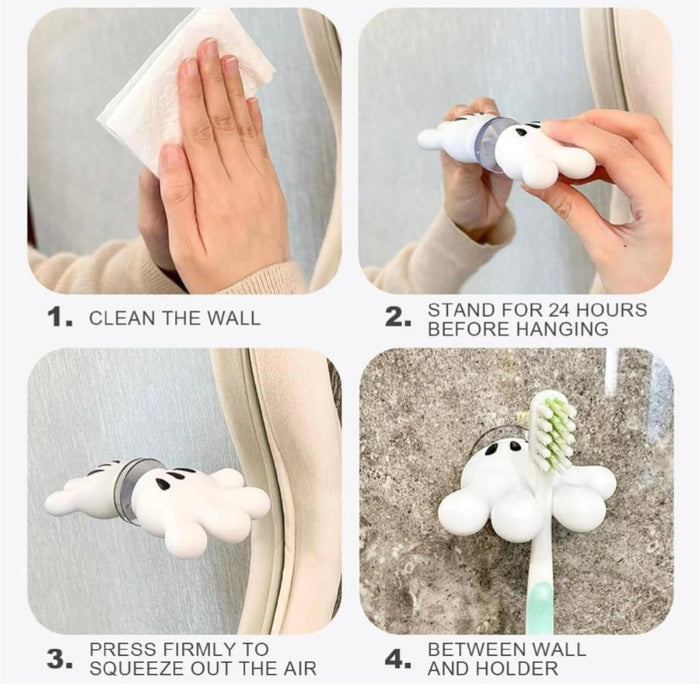 1. CLEAN THE WALL

2. STAND FOR 24 HOURS BEFORE HANGING

3. PRESS FIRMLY TO SQUEEZE OUT THE AIR

4. BETWEEN WALL AND HOLDER